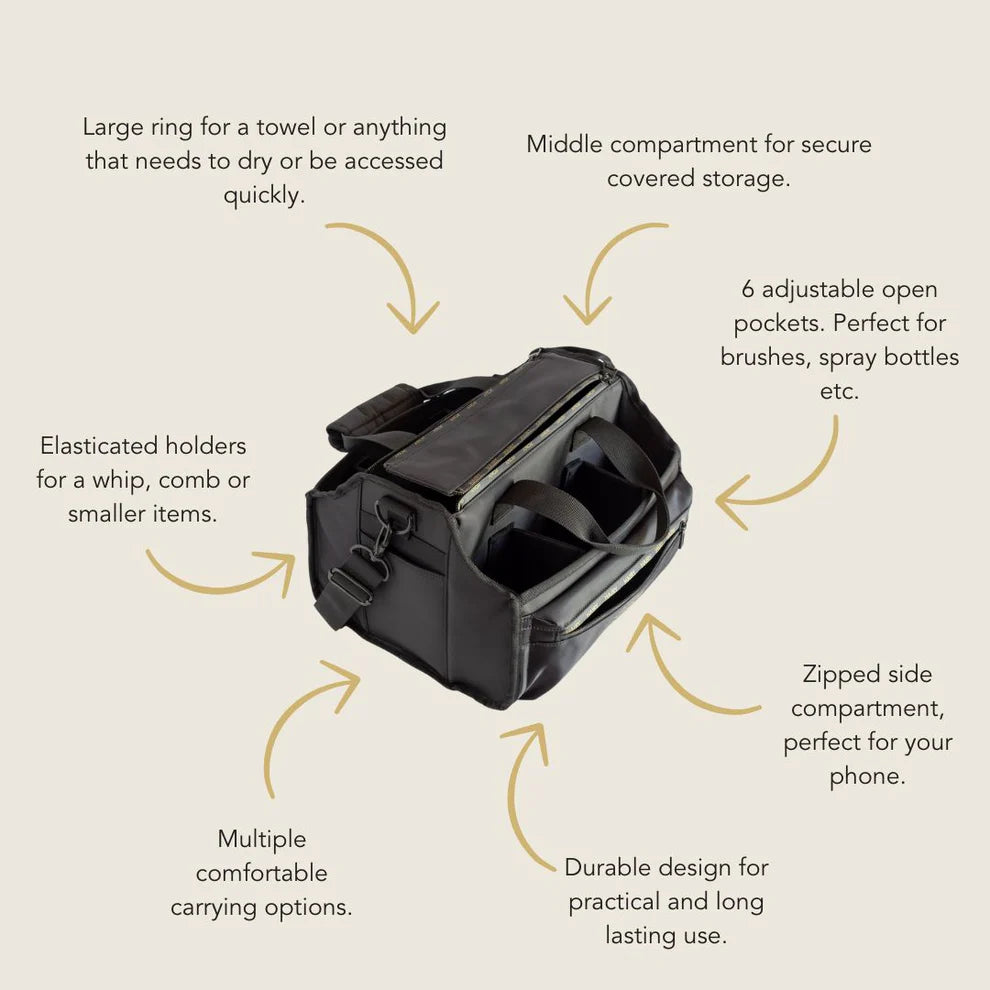 Large ring for a towel or anything that needs to dry or be accessed quickly.

Middle compartment for secure covered storage.

6 adjustable open pockets. Perfect for brushes, spray bottles etc.

Elasticated holders for a whip, comb or smaller items.

Zipped side compartment, perfect for your phone.

Multiple comfortable carrying options.

Durable design for practical and long lasting use.